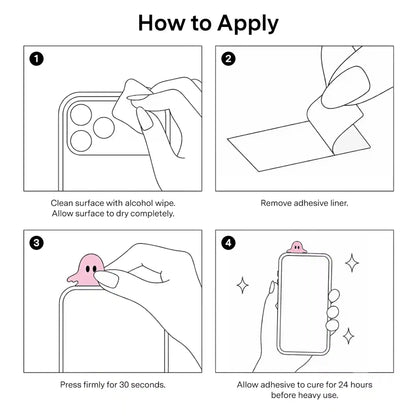 How to Apply

1

Clean surface with alcohol wipe. Allow surface to dry completely.

2

Remove adhesive liner.

3

Press firmly for 30 seconds.

4

Allow adhesive to cure for 24 hours before heavy use.